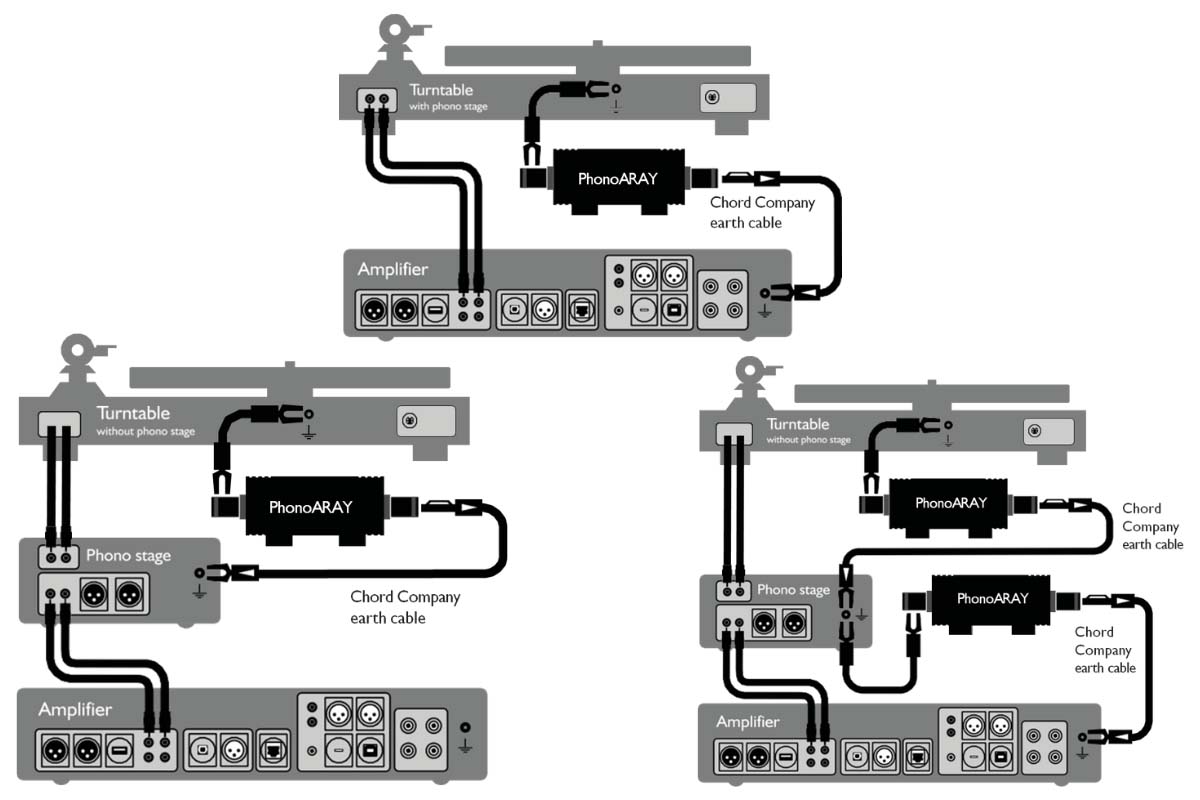 Turntable
with phono stage

PhonoARAY

Chord Company
earth cable

Amplifier

Turntable
without phono stage

PhonoARAY

Phono stage

Chord Company
earth cable

Amplifier

Turntable
without phono stage

PhonoARAY

Chord
Company
earth cable

Phono stage

PhonoARAY

Chord
Company
earth cable

Amplifier